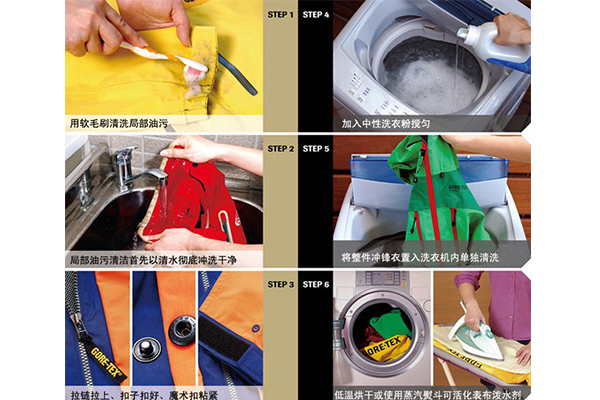 STEP 1

用软毛刷清洗局部油污

STEP 2

局部油污清洁首先以清水彻底冲洗干净

STEP 3

GORE-TEX

拉链拉上、扣子扣好、魔术扣粘紧

STEP 4

加入中性洗衣粉搅匀

STEP 5

GORE-TEX

将整件冲锋衣置入洗衣机内单独清洗

STEP 6

GORE-TEX

低温烘干或使用蒸汽熨斗可活化表布泼水剂